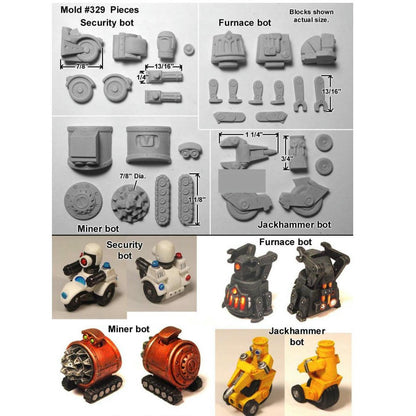 Mold #329 Pieces

Security bot

7/8"

13/16"

1/4"

Furnace bot

Blocks shown actual size.

13/16"

1 1/4"

3/4"

7/8" Dia.

1 1/8"

Miner bot

Jackhammer bot

Security bot

Furnace bot

Miner bot

Jackhammer bot