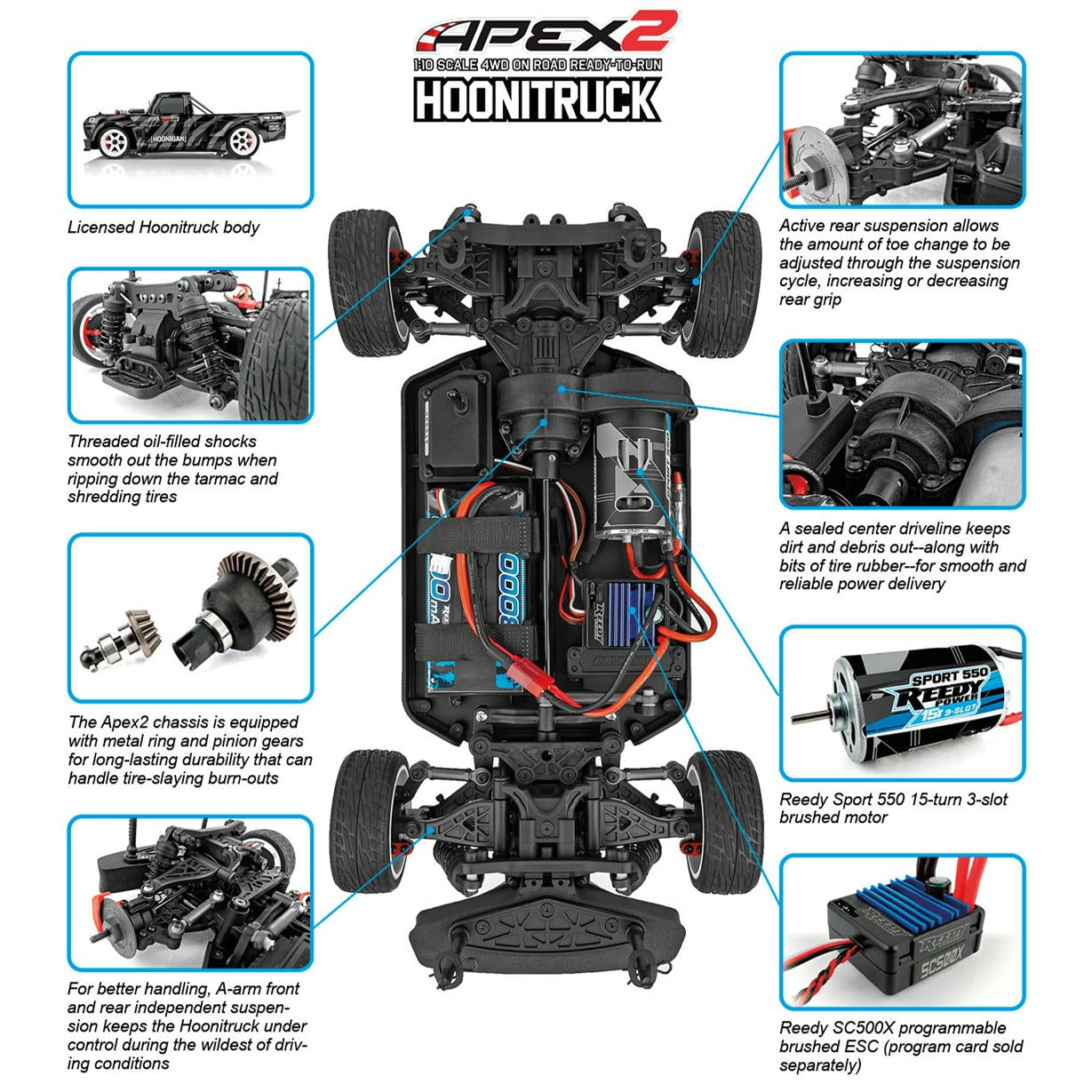 APEX2
1:10 SCALE 4WD ON ROAD READY-TO-RUN
HOONITRUCK

HOONIGAN

Licensed Hoonitruck body

Threaded oil-filled shocks smooth out the bumps when ripping down the tarmac and shredding tires

The Apex2 chassis is equipped with metal ring and pinion gears for long-lasting durability that can handle tire-slaying burn-outs

For better handling, A-arm front and rear independent suspension keeps the Hoonitruck under control during the wildest of driving conditions

Active rear suspension allows the amount of toe change to be adjusted through the suspension cycle, increasing or decreasing rear grip

A sealed center driveline keeps dirt and debris out--along with bits of tire rubber--for smooth and reliable power delivery

SPORT 550
REEDY POWER
15T 3-SLOT

Reedy Sport 550 15-turn 3-slot brushed motor

REEDY
SC500X

Reedy SC500X programmable brushed ESC (program card sold separately)